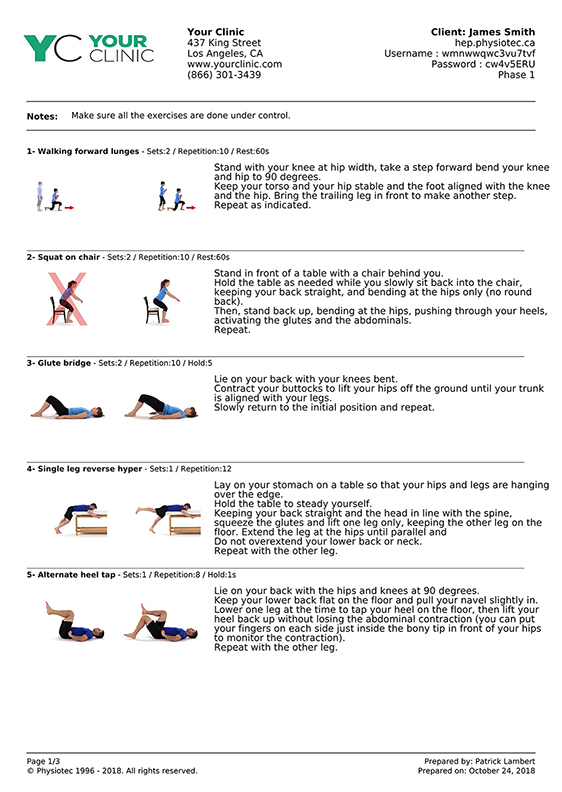 YC YOUR CLINIC

Your Clinic
437 King Street
Los Angeles, CA
www.yourclinic.com
(866) 301-3439

Client: James Smith
hep.physiotec.ca
Username : wmnwwqwc3vu7tvf
Password : cw4v5ERU
Phase 1

Notes: Make sure all the exercises are done under control.

1- Walking forward lunges - Sets:2 / Repetition:10 / Rest:60s

Stand with your knee at hip width, take a step forward bend your knee and hip to 90 degrees.
Keep your torso and your hip stable and the foot aligned with the knee and the hip. Bring the trailing leg in front to make another step.
Repeat as indicated.

2- Squat on chair - Sets:2 / Repetition:10 / Rest:60s

Stand in front of a table with a chair behind you.
Hold the table as needed while you slowly sit back into the chair, keeping your back straight, and bending at the hips only (no round back).
Then, stand back up, bending at the hips, pushing through your heels, activating the glutes and the abdominals.
Repeat.

3- Glute bridge - Sets:2 / Repetition:10 / Hold:5

Lie on your back with your knees bent.
Contract your buttocks to lift your hips off the ground until your trunk is aligned with your legs.
Slowly return to the initial position and repeat.

4- Single leg reverse hyper - Sets:1 / Repetition:12

Lay on your stomach on a table so that your hips and legs are hanging over the edge.
Hold the table to steady yourself.
Keeping your back straight and the head in line with the spine, squeeze the glutes and lift one leg only, keeping the other leg on the floor. Extend the leg at the hips until parallel and
Do not overextend your lower back or neck.
Repeat with the other leg.

5- Alternate heel tap - Sets:1 / Repetition:8 / Hold:1s

Lie on your back with the hips and knees at 90 degrees.
Keep your lower back flat on the floor and pull your navel slightly in.
Lower one leg at the time to tap your heel on the floor, then lift your heel back up without losing the abdominal contraction (you can put your fingers on each side just inside the bony tip in front of your hips to monitor the contraction).
Repeat with the other leg.

Page 1/3
© Physiotec 1996 - 2018. All rights reserved.

Prepared by: Patrick Lambert
Prepared on: October 24, 2018